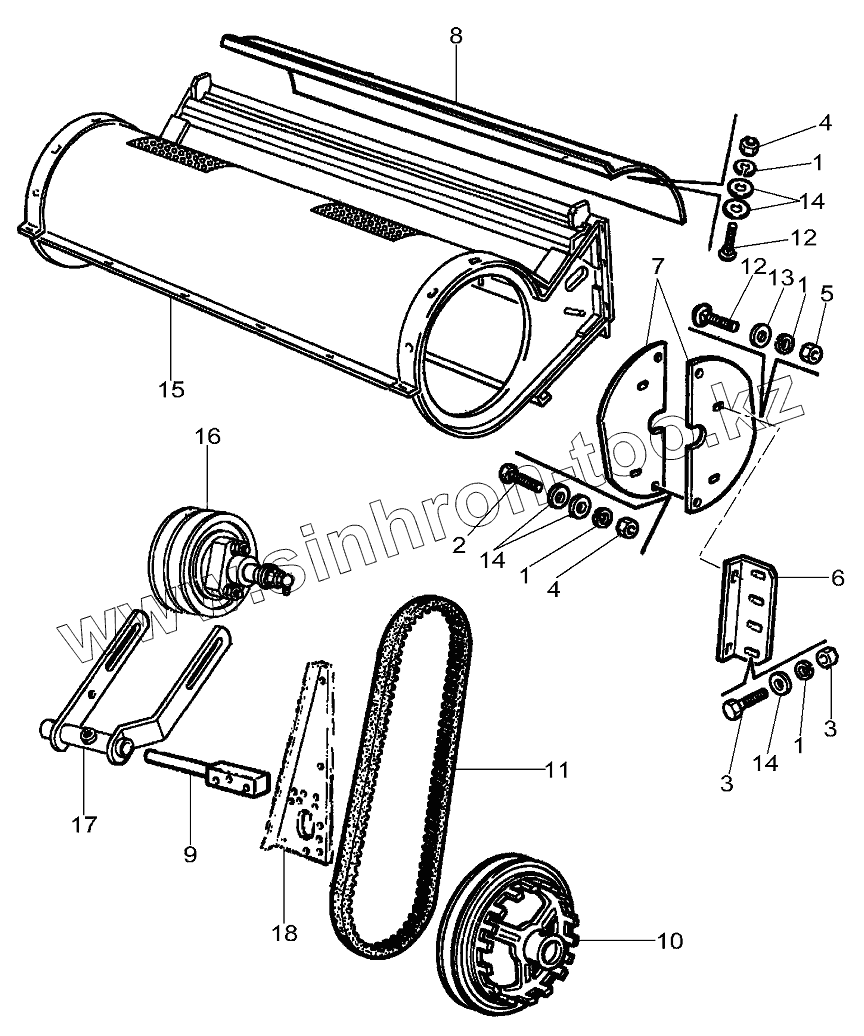 8
4
1
14
12
7
12
13
1
5
15
16
2
14
1
4
6
3
14
1
3
11
17
9
18
10
www.sinhron-too.kz