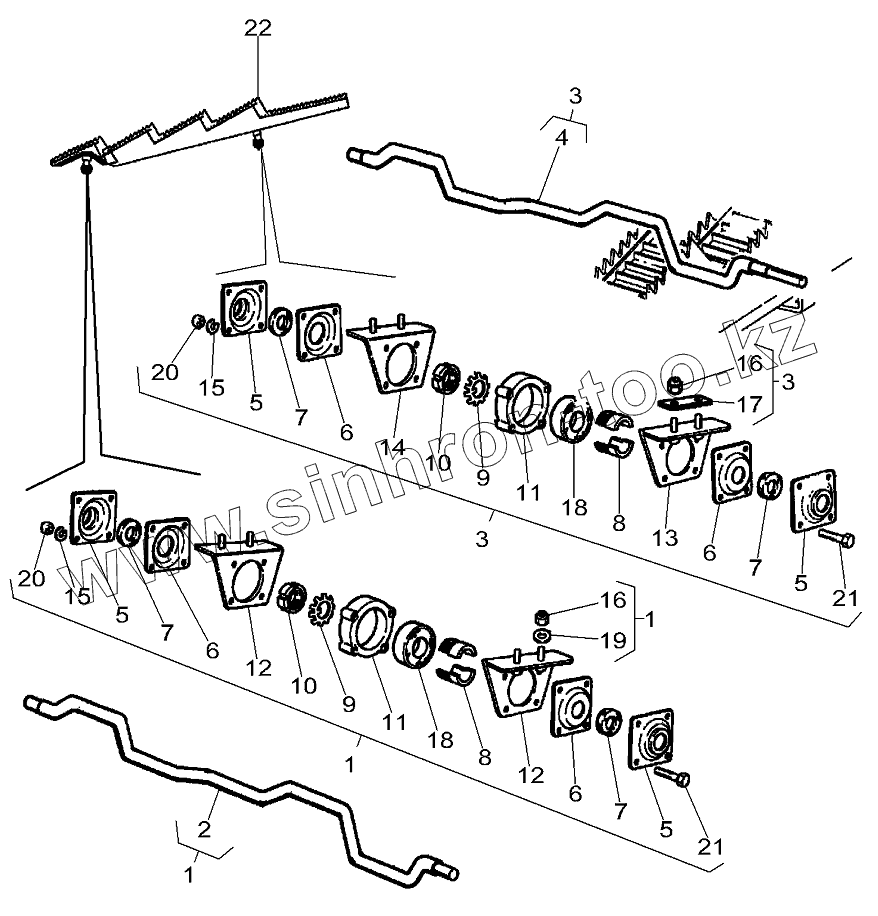 22
3
4
www.sinhrontoo.kz
20
15
5
7
6
14
10
9
11
18
8
16
17
3
13
6
7
5
21
3
20
15
5
7
6
12
10
9
11
18
8
16
19
1
12
6
7
5
21
1
2
1