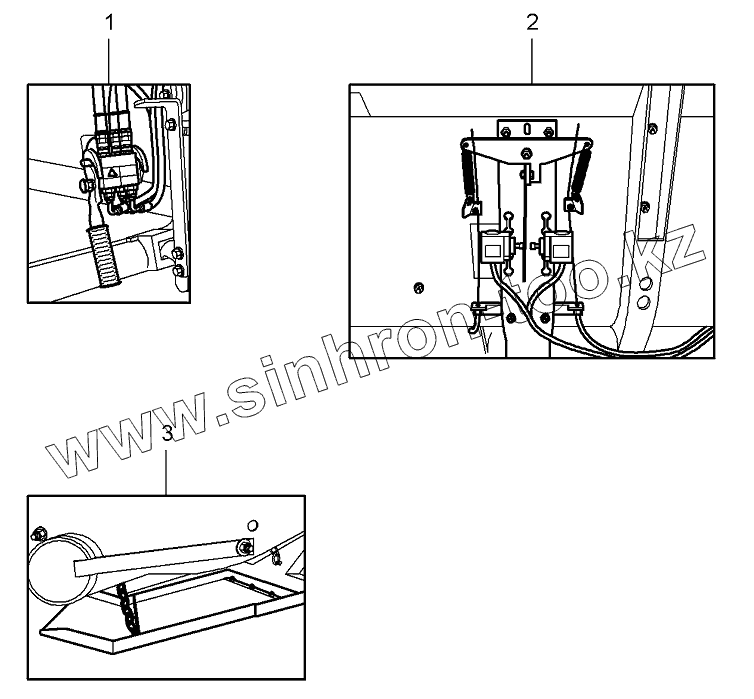 1

2

www.sinhron-too.kz

3