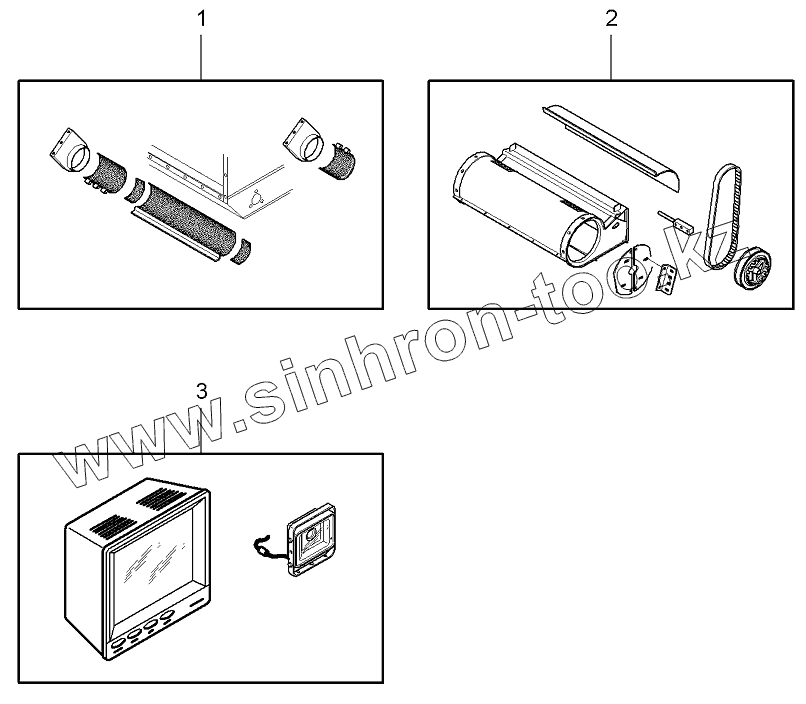 1
2
3
www.sinhron-too.kz