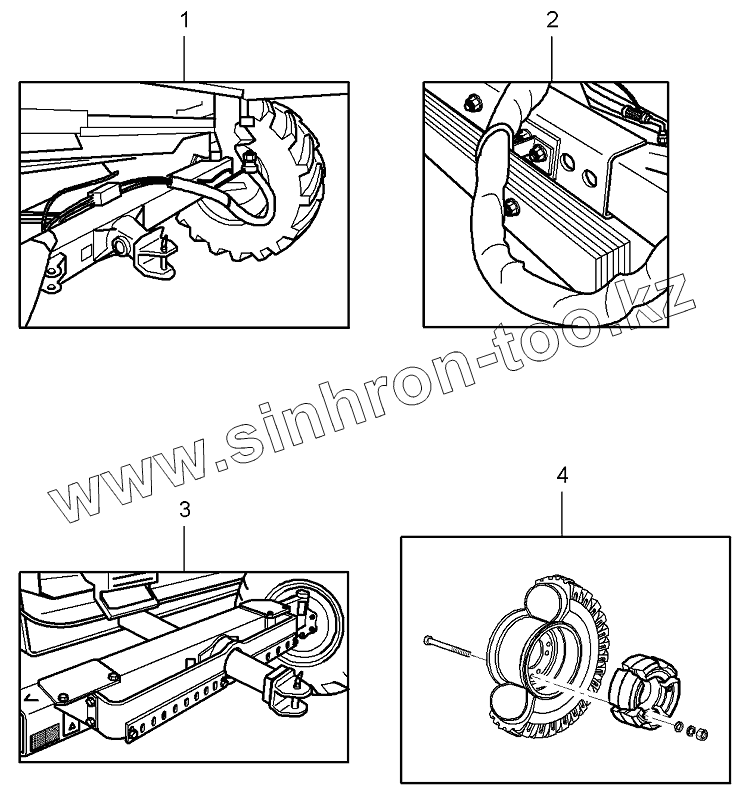 1

2

www.sinhron-too.kz

3

4