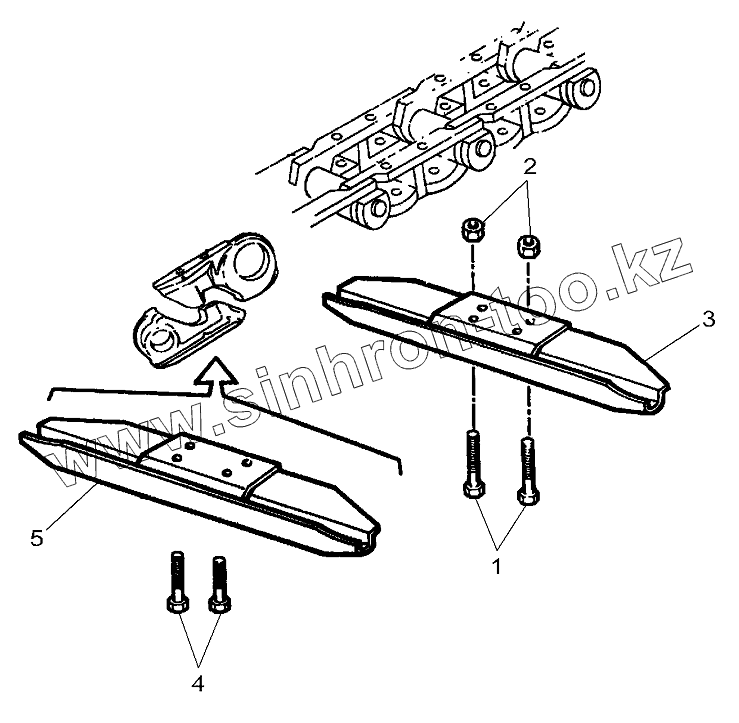 2
3
www.sinhron-too.kz
5
1
4