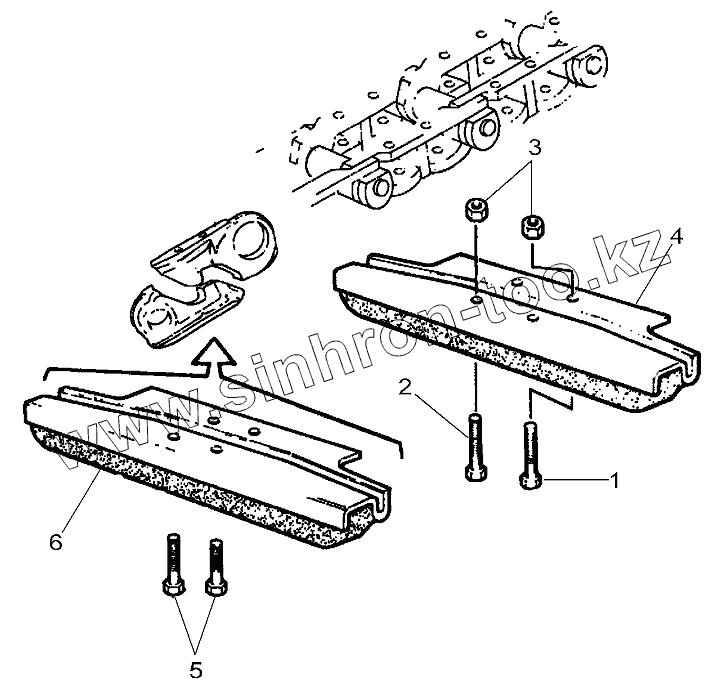 3
4
www.sinhron-too.kz
2
1
6
5