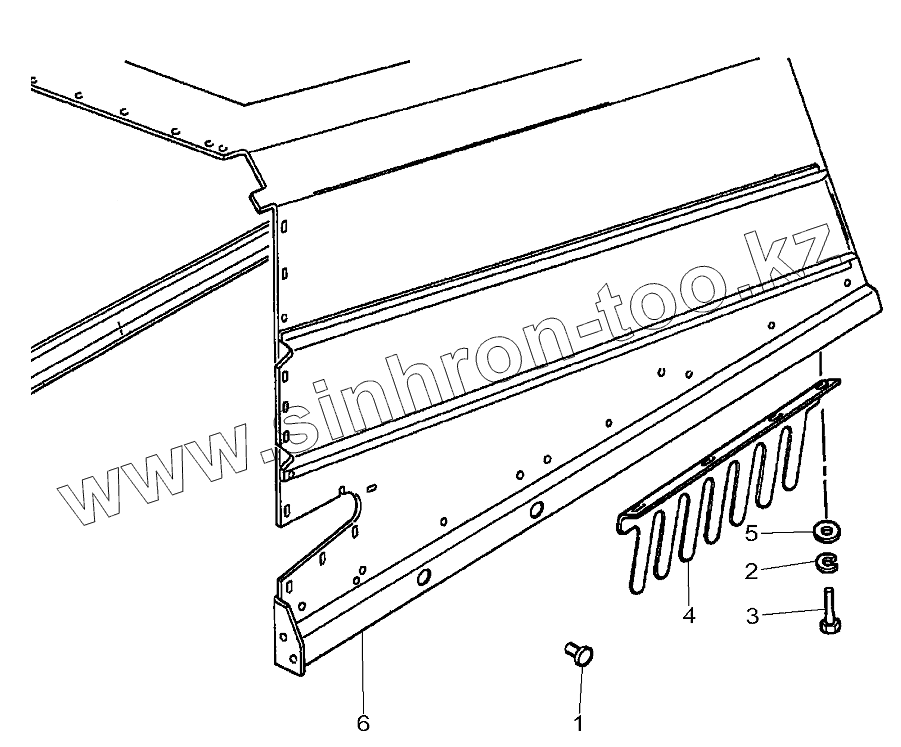 www.sinhron-too.kz

5
2
3
4
6
1