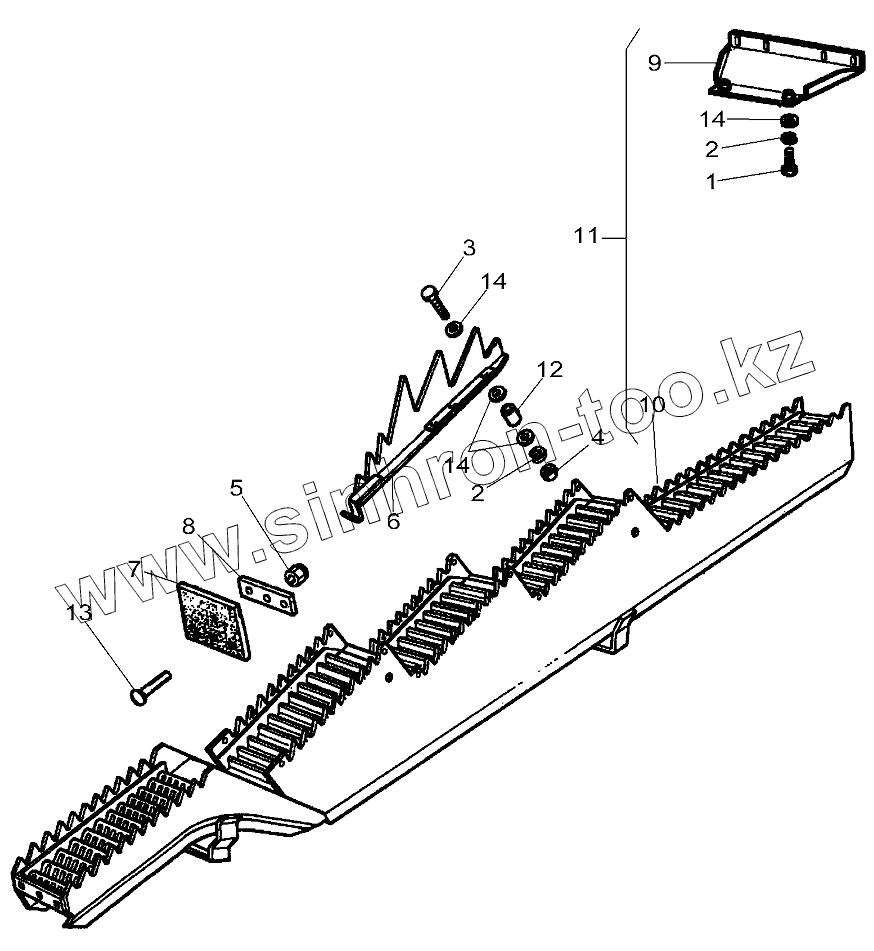 9
14
2
1
11
3
14
12
10
4
14
2
6
5
8
7
13
www.simnron-too.kz