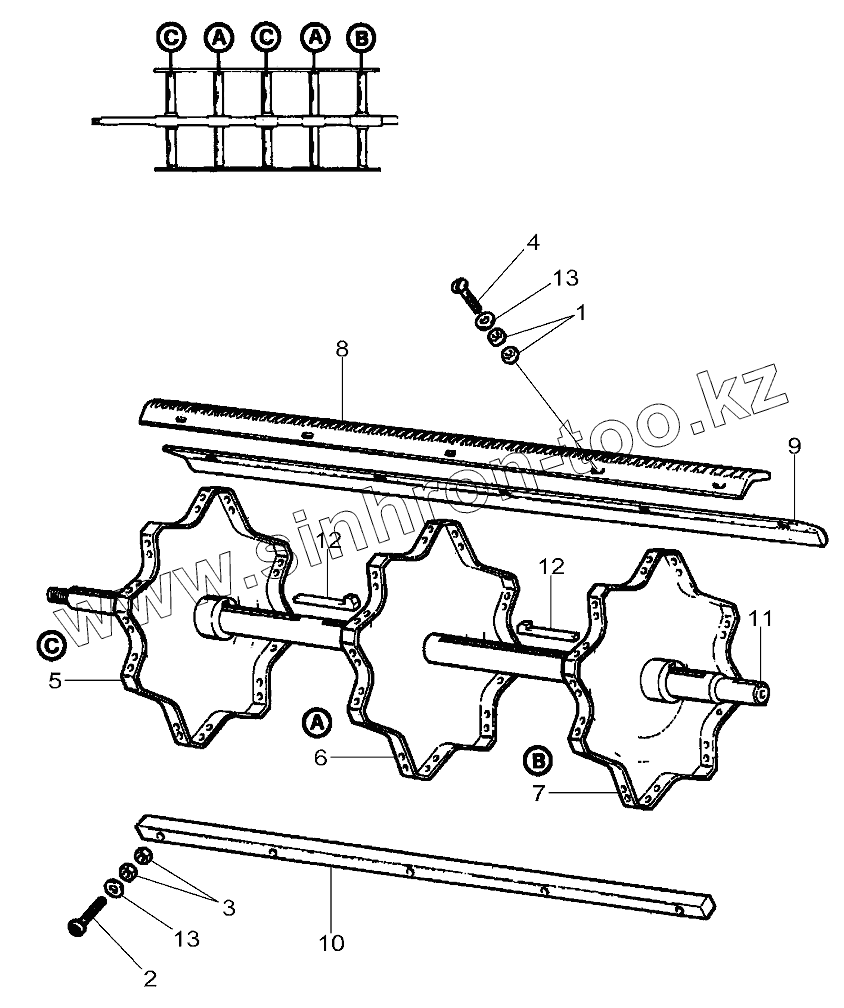 C A C A B

4
13
1
8
9
www.sinhron-too.kz
12
12
11
C
5
A
6
B
7
3
13
10
2